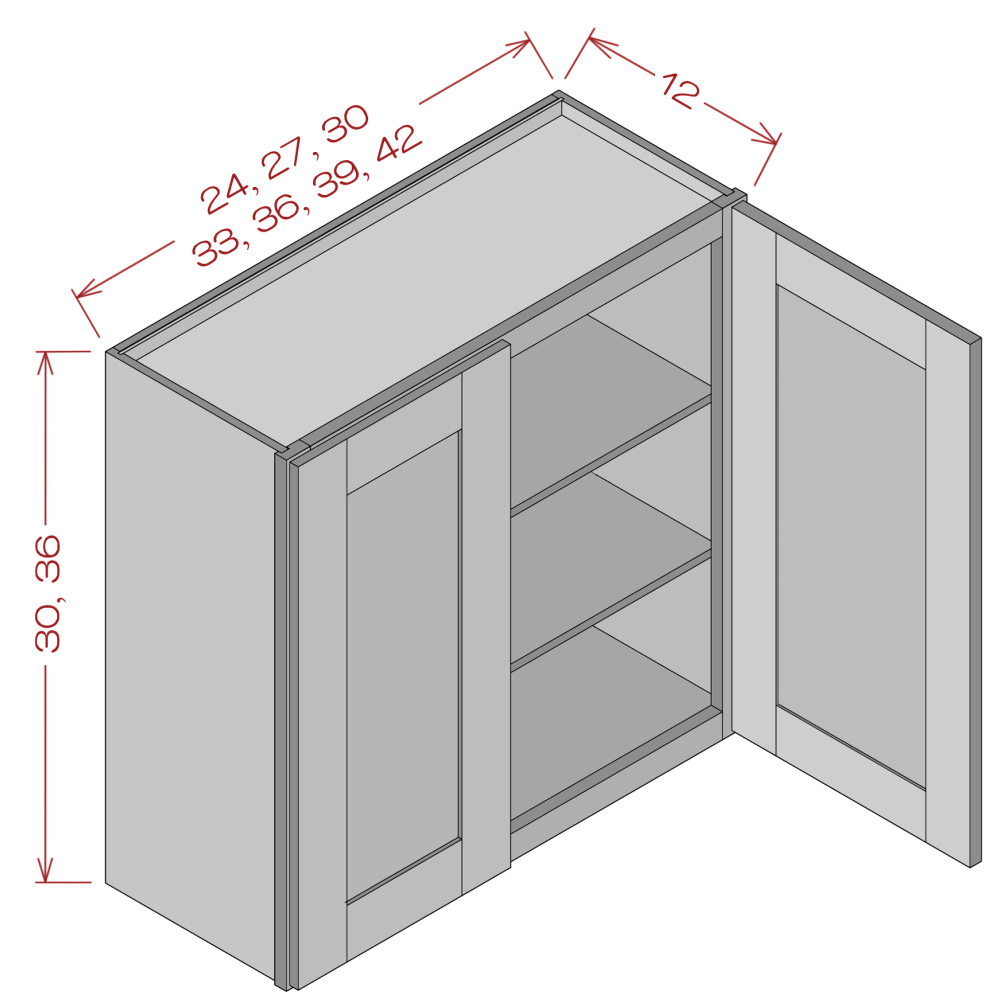 24, 27, 30
33, 36, 39, 42
12
30, 36