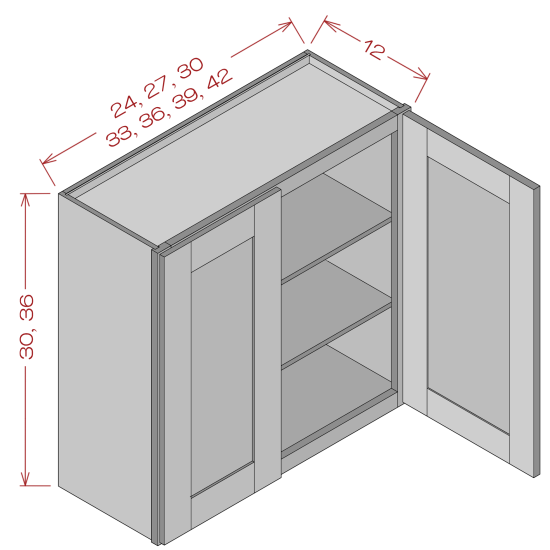 24, 27, 30
33, 36, 39, 42

12

30, 36