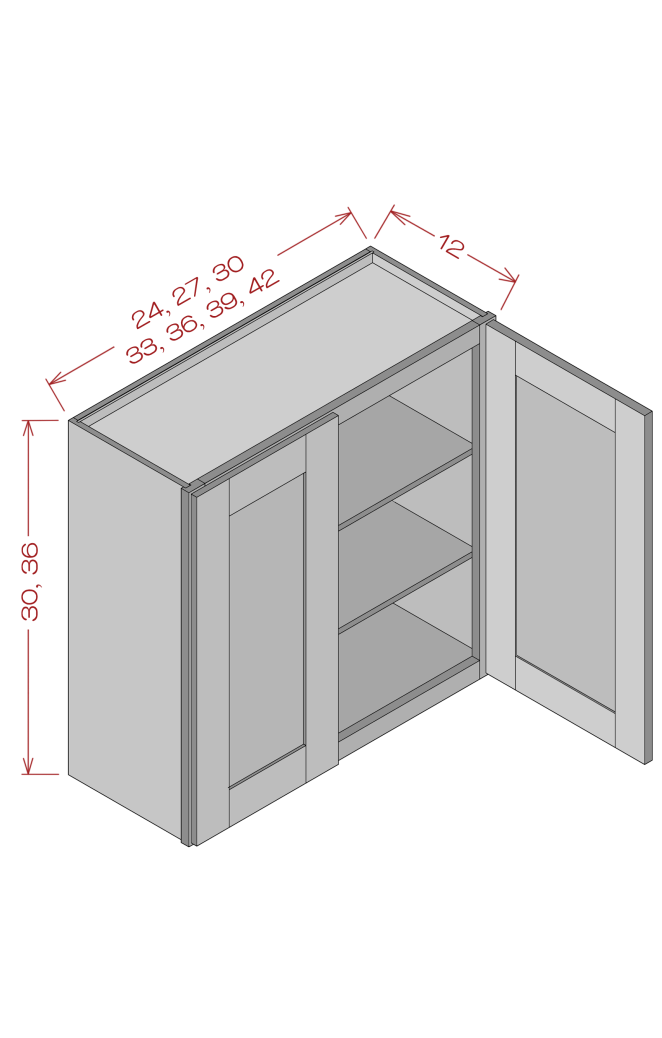 24, 27, 30
33, 36, 39, 42

12

30, 36