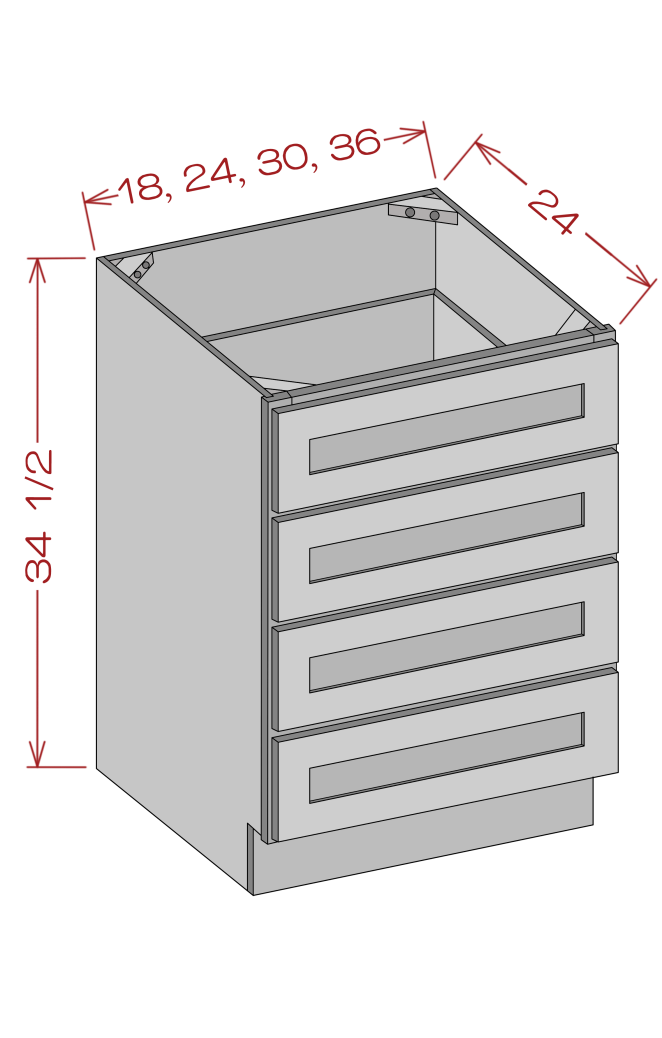 18, 24, 30, 36
24
34 1/2