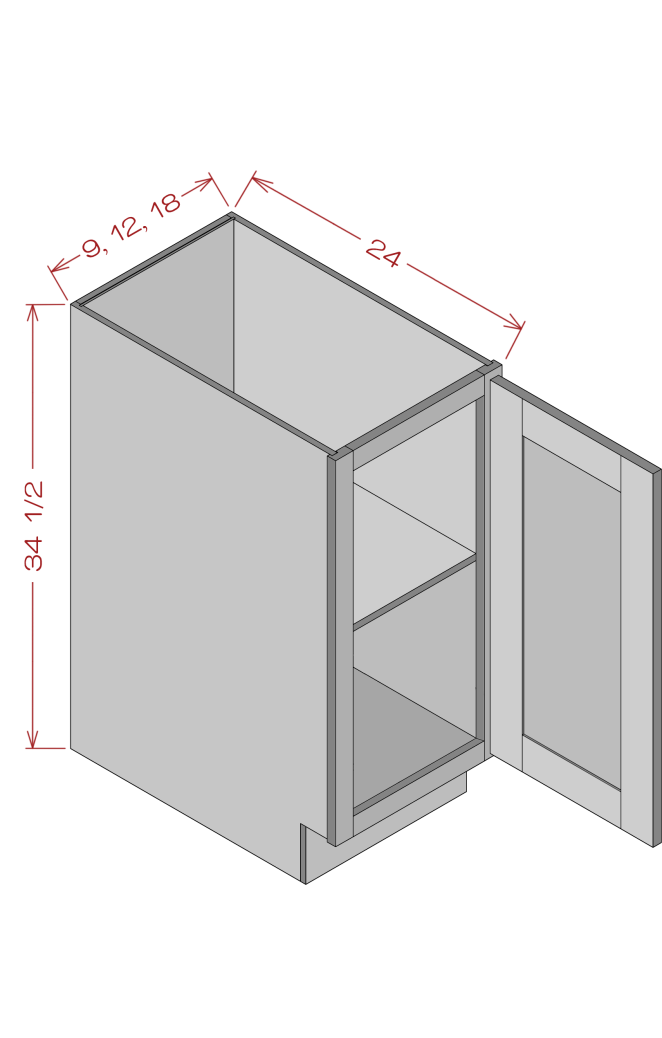 9, 12, 18
24
34 1/2